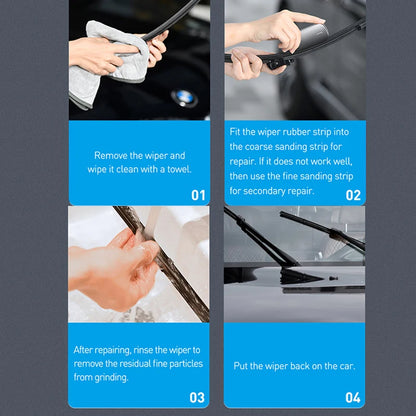 Remove the wiper and wipe it clean with a towel.

01

Fit the wiper rubber strip into the coarse sanding strip for repair. If it does not work well, then use the fine sanding strip for secondary repair.

02

After repairing, rinse the wiper to remove the residual fine particles from grinding.

03

Put the wiper back on the car.

04