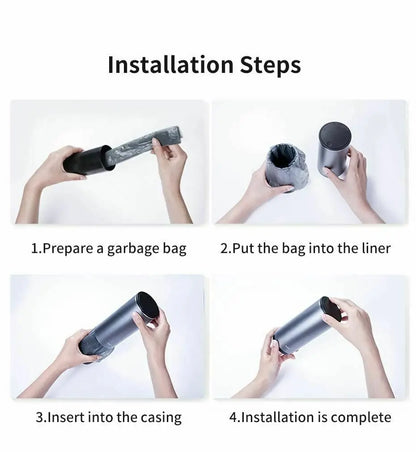 Installation Steps

1.Prepare a garbage bag

2.Put the bag into the liner

3.Insert into the casing

4.Installation is complete